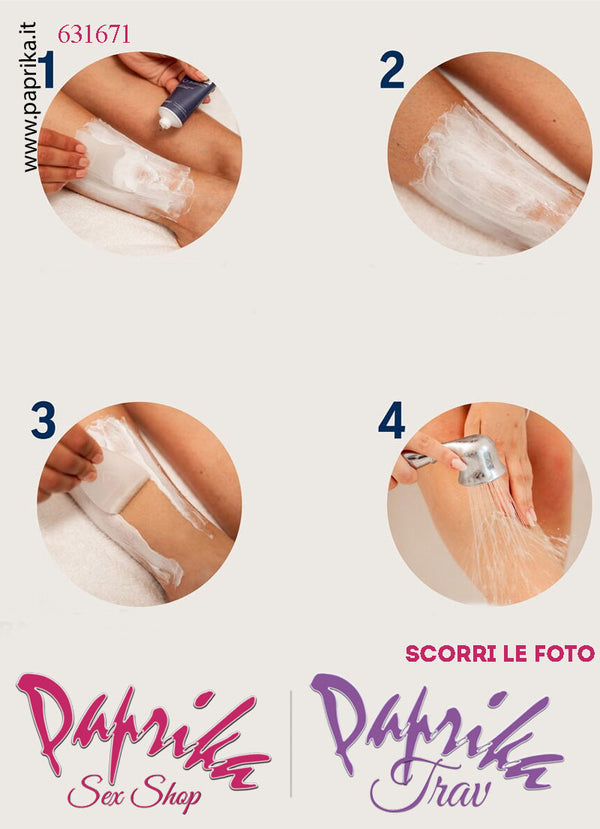 www.paprika.it

631671

1

2

3

4

SCORRI LE FOTO

Paprika Sex Shop

Paprika Trav