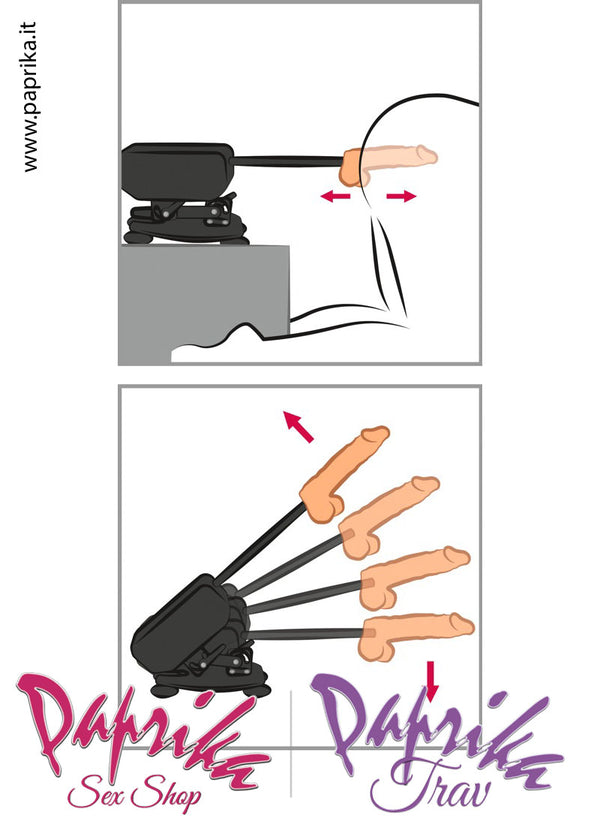 www.paprika.it

Paprika
Sex Shop

Paprika
Trav