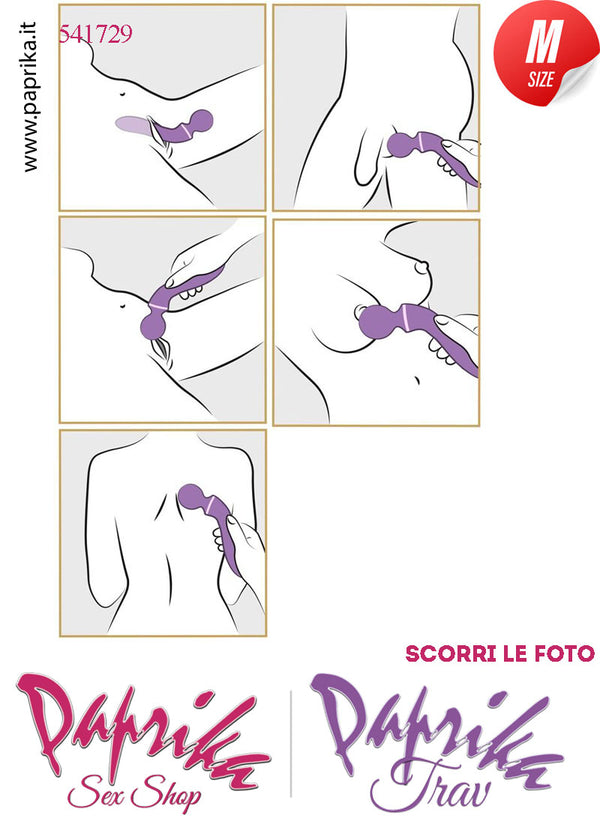 www.paprika.it

541729

M
SIZE

SCORRI LE FOTO

Paprika
Sex Shop

Paprika
Trav